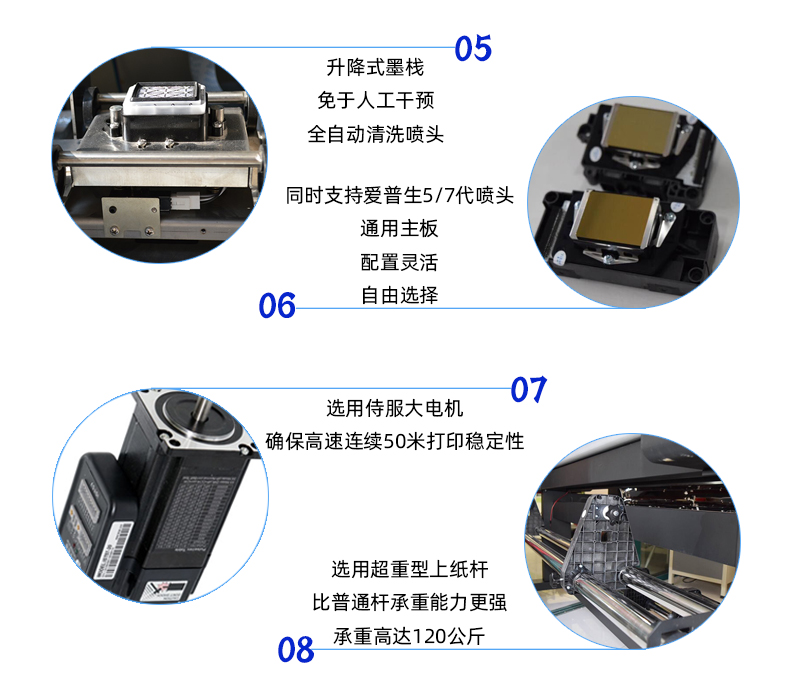 05

升降式墨栈
免于人工干预
全自动清洗喷头

同时支持爱普生5/7代喷头
通用主板
配置灵活
自由选择

06

07

选用侍服大电机
确保高速连续50米打印稳定性

选用超重型上纸杆
比普通杆承重能力更强
承重高达120公斤

08