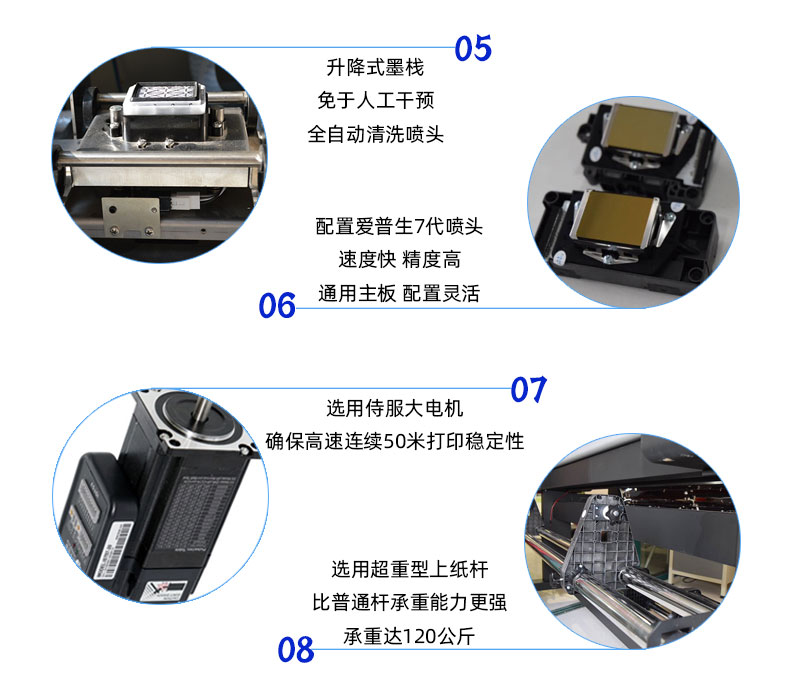 05
升降式墨栈
免于人工干预
全自动清洗喷头

配置爱普生7代喷头
速度快 精度高
通用主板 配置灵活
06

07
选用侍服大电机
确保高速连续50米打印稳定性

选用超重型上纸杆
比普通杆承重能力更强
承重达120公斤
08